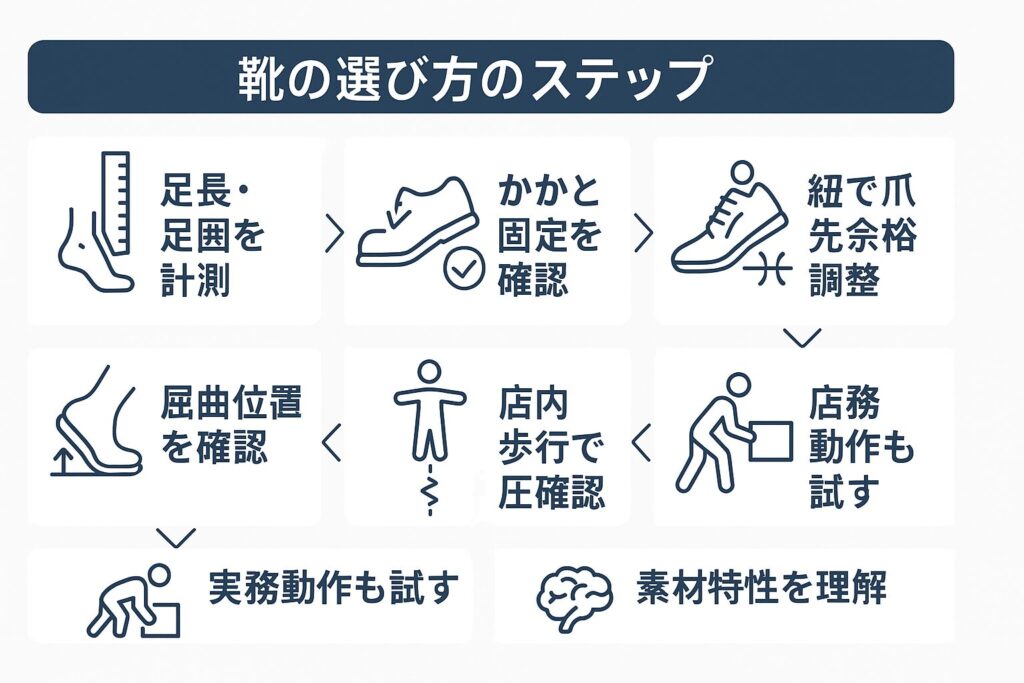 靴の選び方のステップ

足長・足囲を計測

かかと固定を確認

紐で爪先余裕調整

店務動作も試す

店内歩行で圧確認

屈曲位置を確認

実務動作も試す

素材特性を理解